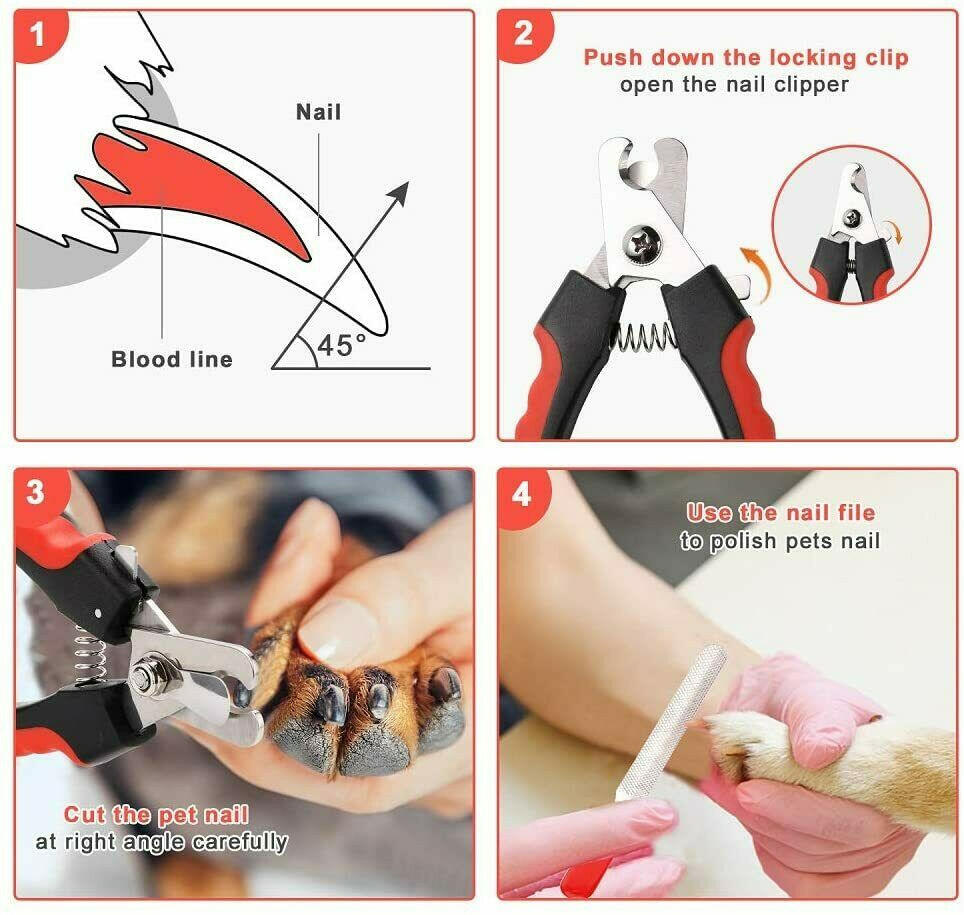 1

Nail

Blood line

45°

2

Push down the locking clip
open the nail clipper

3

Cut the pet nail
at right angle carefully

4

Use the nail file
to polish pets nail